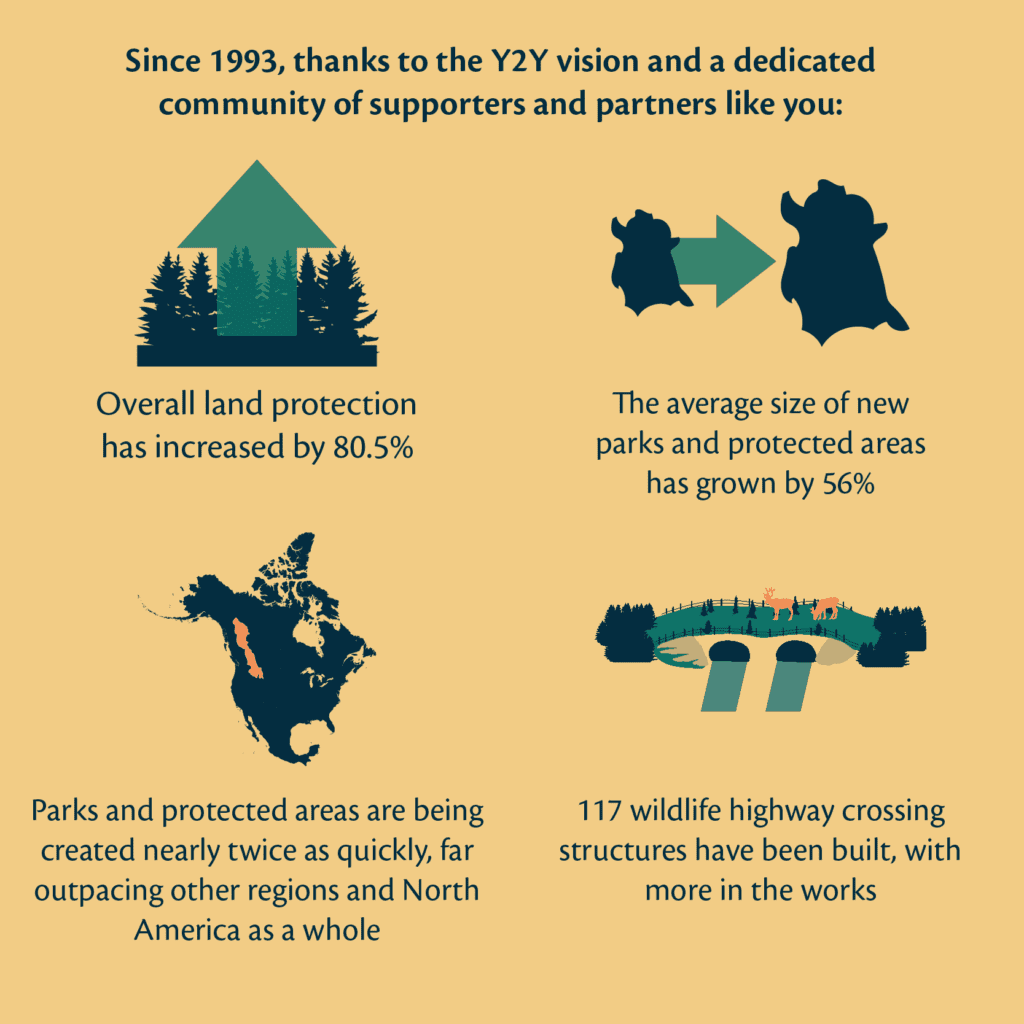 Since 1993, thanks to the Y2Y vision and a dedicated community of supporters and partners like you:

Overall land protection has increased by 80.5%

The average size of new parks and protected areas has grown by 56%

Parks and protected areas are being created nearly twice as quickly, far outpacing other regions and North America as a whole

117 wildlife highway crossing structures have been built, with more in the works